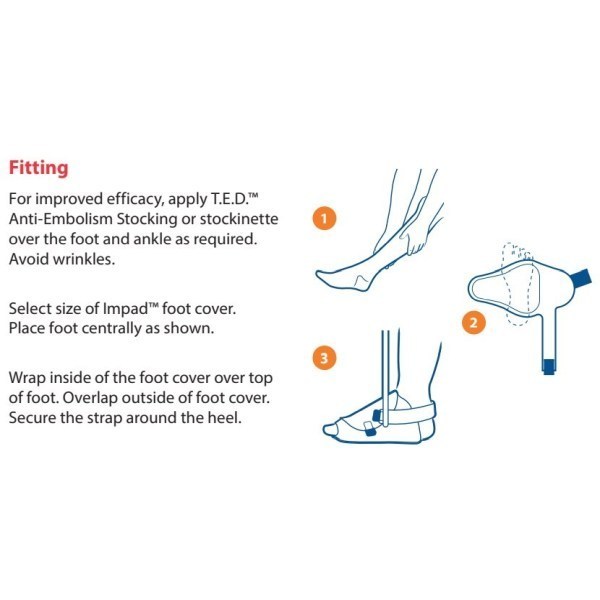 Fitting

For improved efficacy, apply T.E.D.™ Anti-Embolism Stocking or stockinette over the foot and ankle as required. Avoid wrinkles.

Select size of Impad™ foot cover. Place foot centrally as shown.

Wrap inside of the foot cover over top of foot. Overlap outside of foot cover. Secure the strap around the heel.

1

2

3